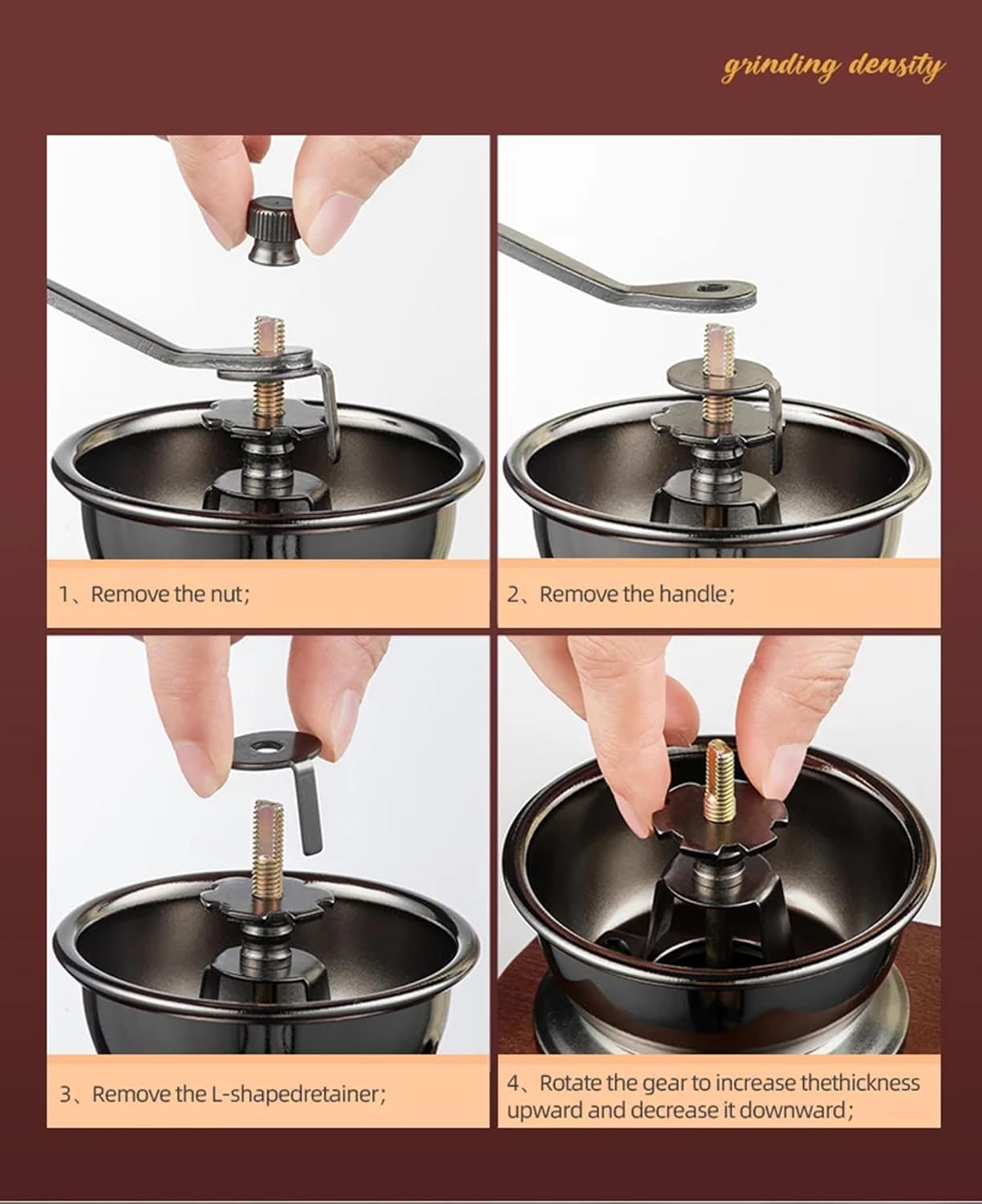 grinding density

1、Remove the nut;

2、Remove the handle;

3、Remove the L-shapedretainer;

4、Rotate the gear to increase thethickness upward and decrease it downward;