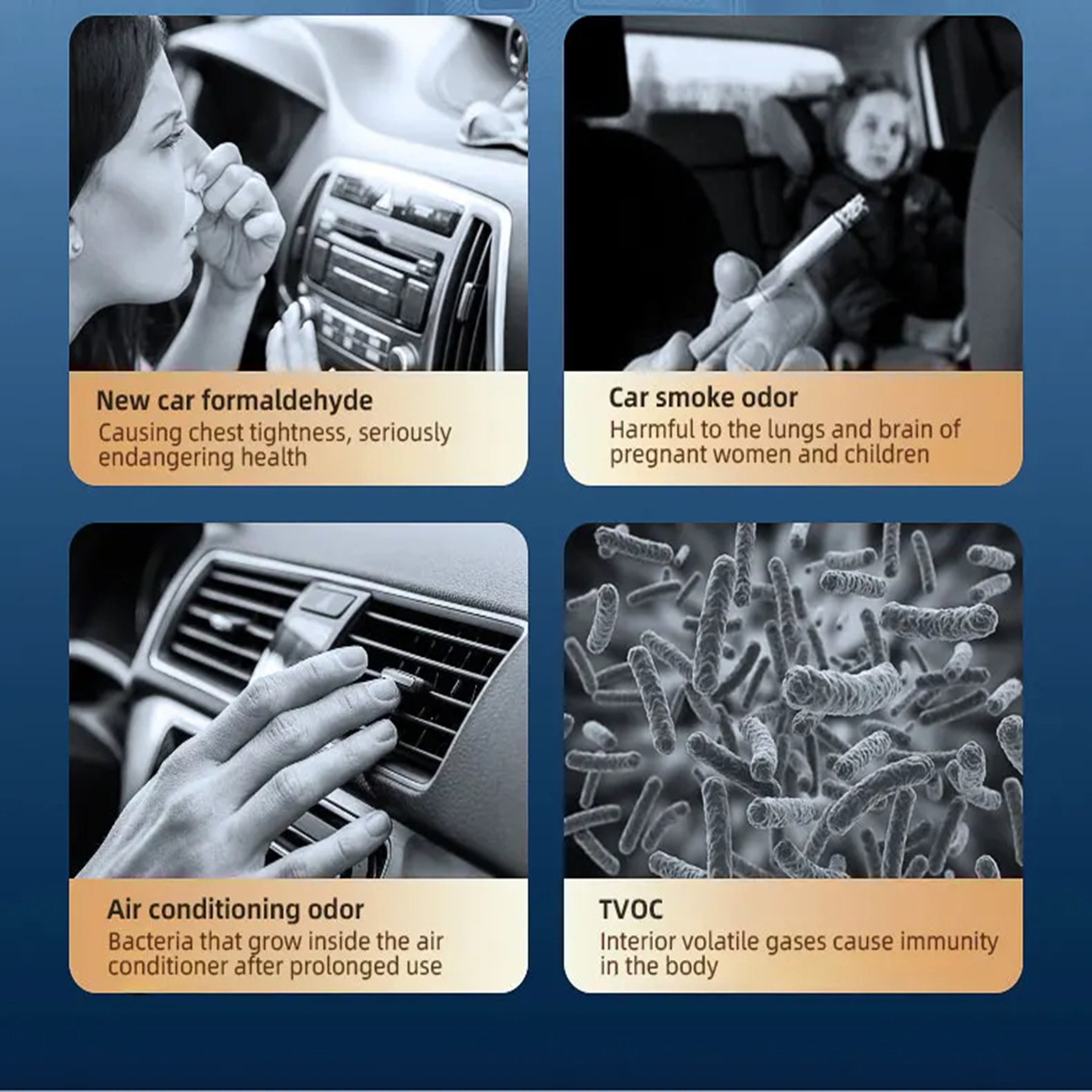 New car formaldehyde
Causing chest tightness, seriously endangering health

Car smoke odor
Harmful to the lungs and brain of pregnant women and children

Air conditioning odor
Bacteria that grow inside the air conditioner after prolonged use

TVOC
Interior volatile gases cause immunity in the body